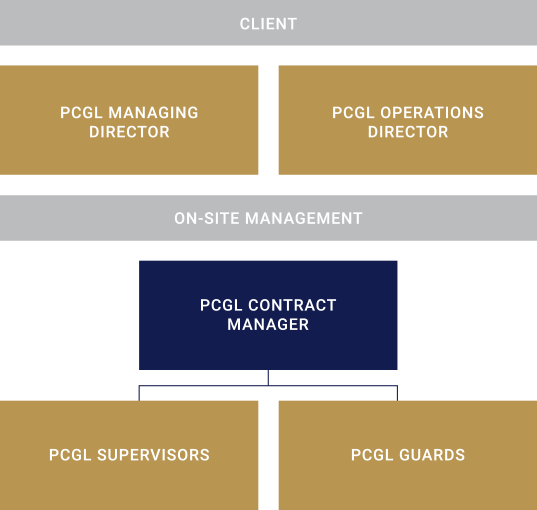 CLIENT

PCGL MANAGING DIRECTOR

PCGL OPERATIONS DIRECTOR

ON-SITE MANAGEMENT

PCGL CONTRACT MANAGER

PCGL SUPERVISORS

PCGL GUARDS